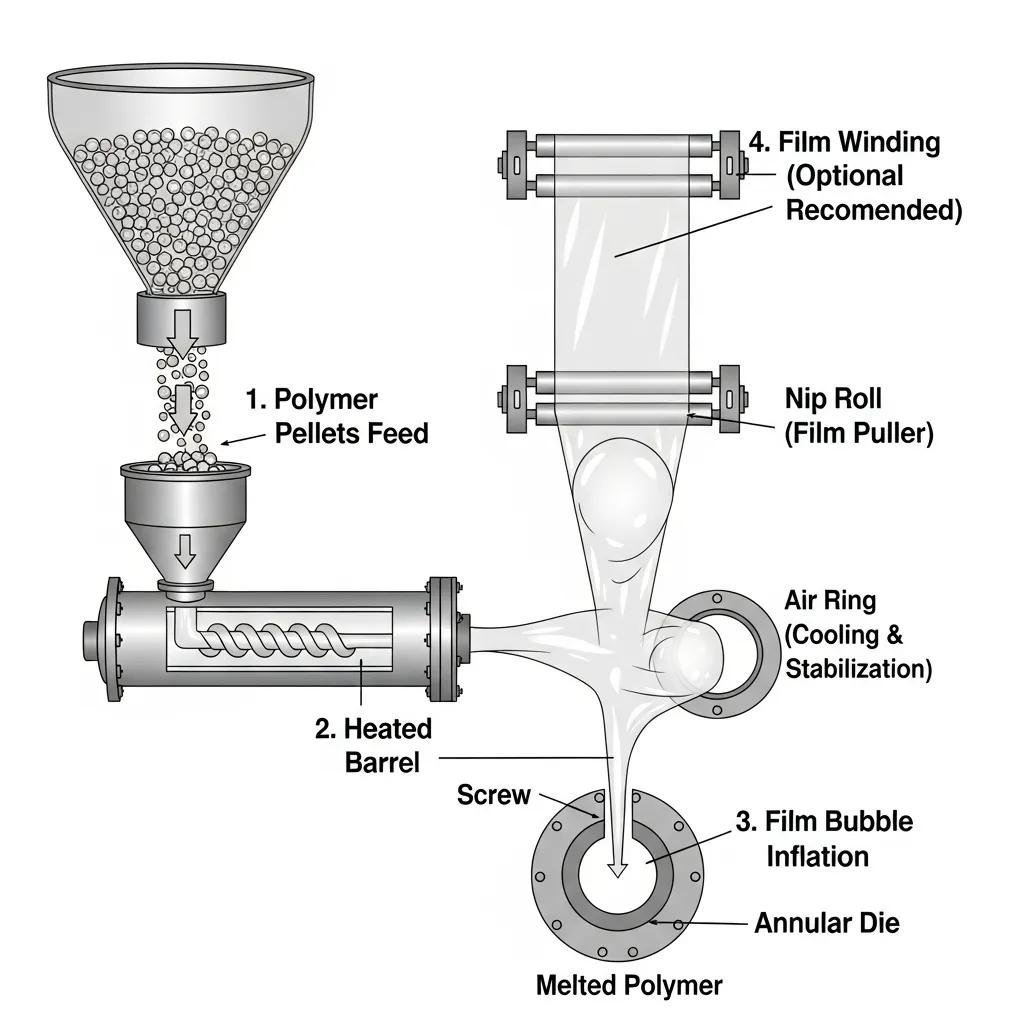 4. Film Winding (Optional Recomended)

1. Polymer Pellets Feed

Nip Roll (Film Puller)

Air Ring (Cooling & Stabilization)

2. Heated Barrel

Screw

3. Film Bubble Inflation

Annular Die

Melted Polymer